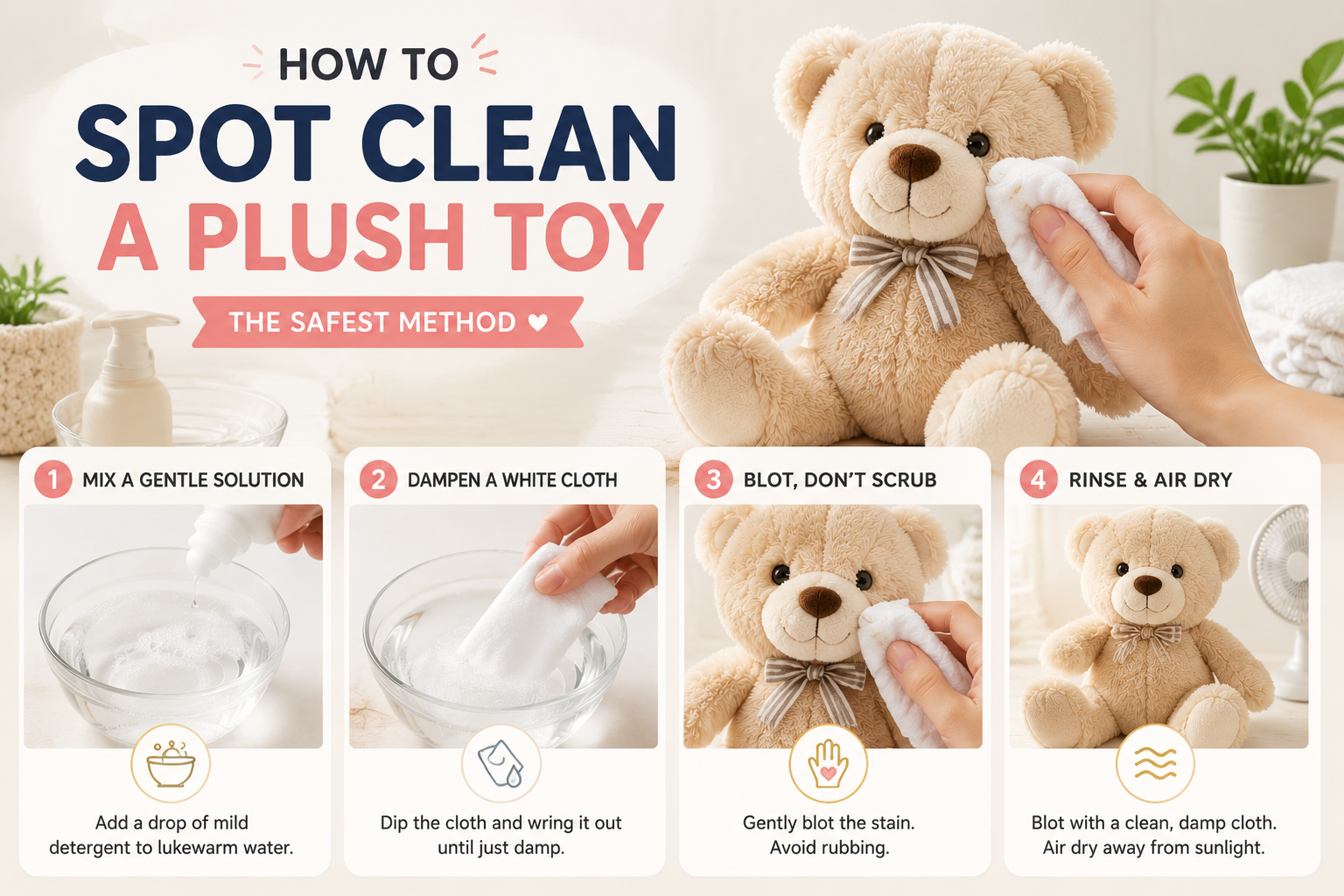 HOW TO
SPOT CLEAN
A PLUSH TOY
THE SAFEST METHOD ♥

1 MIX A GENTLE SOLUTION
Add a drop of mild detergent to lukewarm water.

2 DAMPEN A WHITE CLOTH
Dip the cloth and wring it out until just damp.

3 BLOT, DON'T SCRUB
Gently blot the stain. Avoid rubbing.

4 RINSE & AIR DRY
Blot with a clean, damp cloth. Air dry away from sunlight.